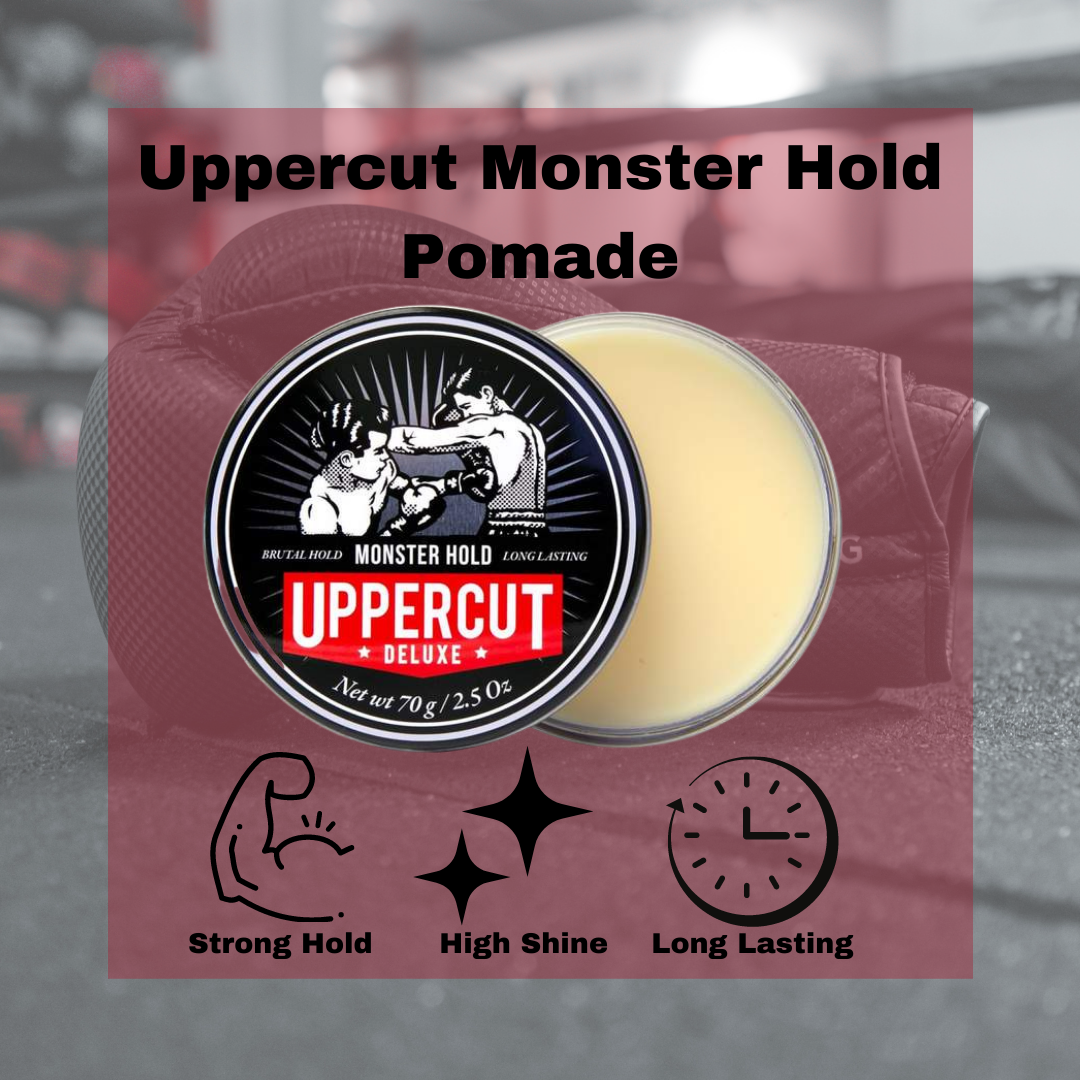 Uppercut Monster Hold Pomade

BRUTAL HOLD MONSTER HOLD LONG LASTING

UPPERCUT

DELUXE

Net wt 70 g / 2.5 Oz

Strong Hold High Shine Long Lasting